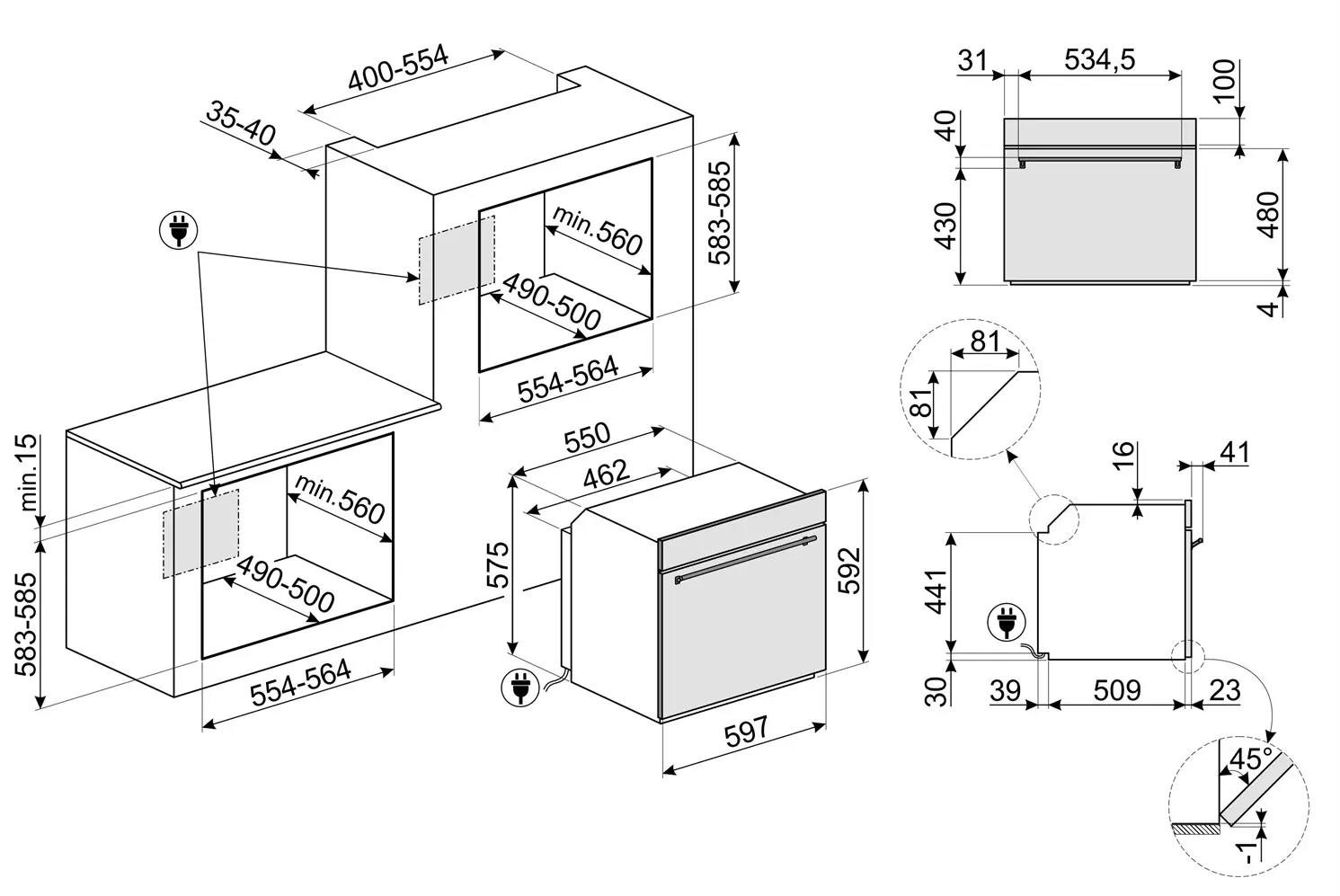 400-554
35-40
583-585
min.560
490-500
554-564
min.15
583-585
min.560
490-500
554-564
550
462
575
592
597
31
534,5
100
40
430
480
4
81
81
16
41
441
30
39
509
23
45°
-1