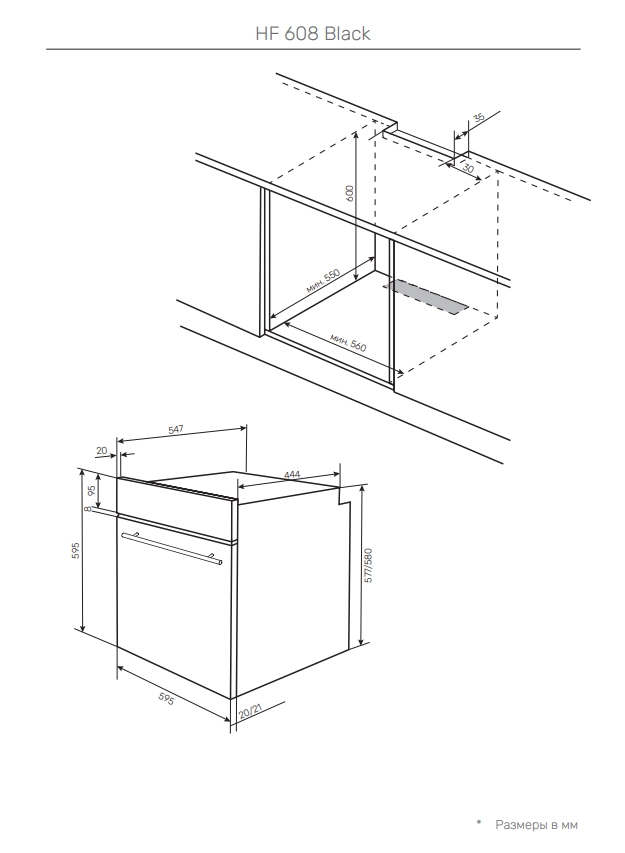 HF 608 Black

35

30

600

мин. 550

мин. 560

547

20

444

95

8

595

577/580

595

20/21

* Размеры в мм