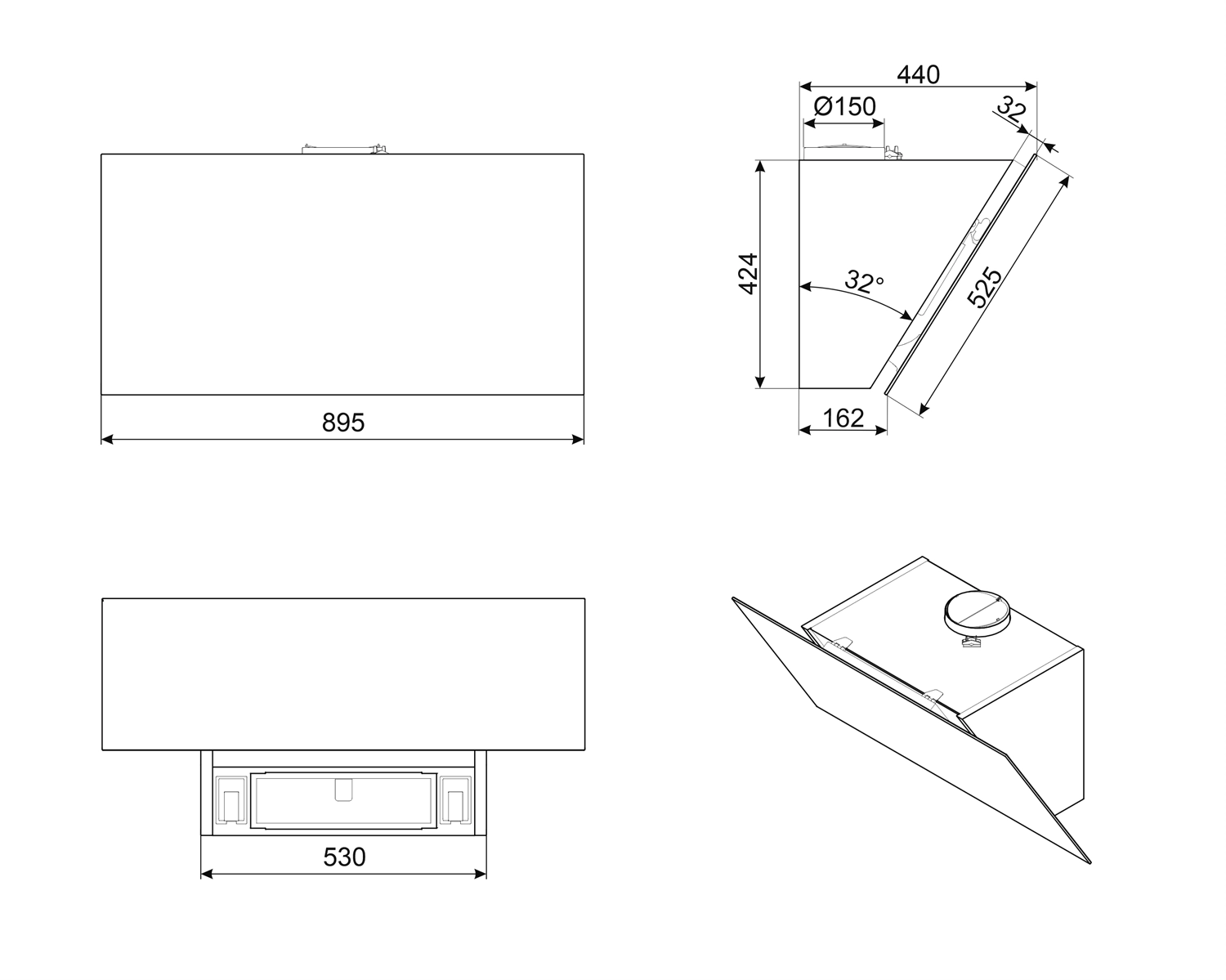 895

440

Ø150

32

424

32°

525

162

530