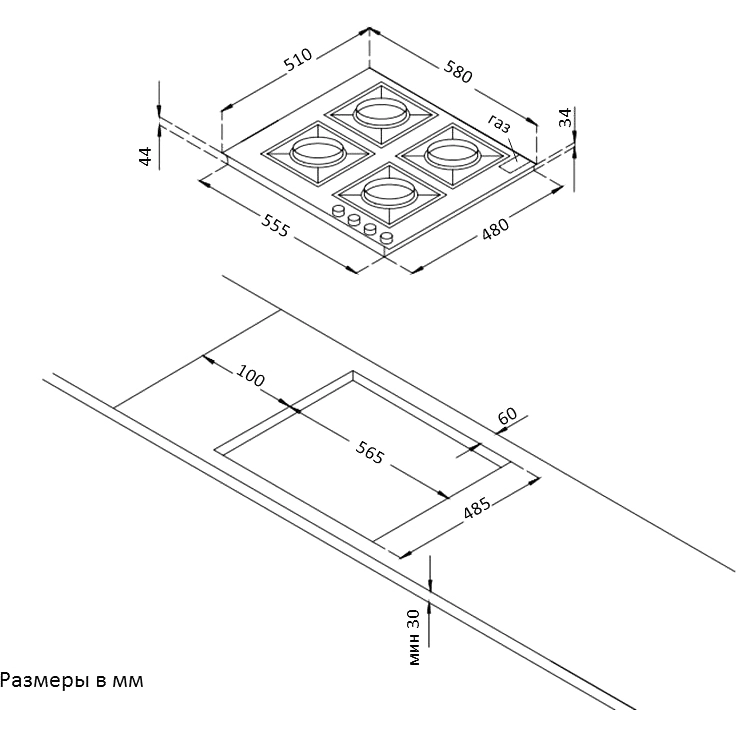 510
580
газ
34
44
555
480
100
60
565
485
мин 30
Размеры в мм