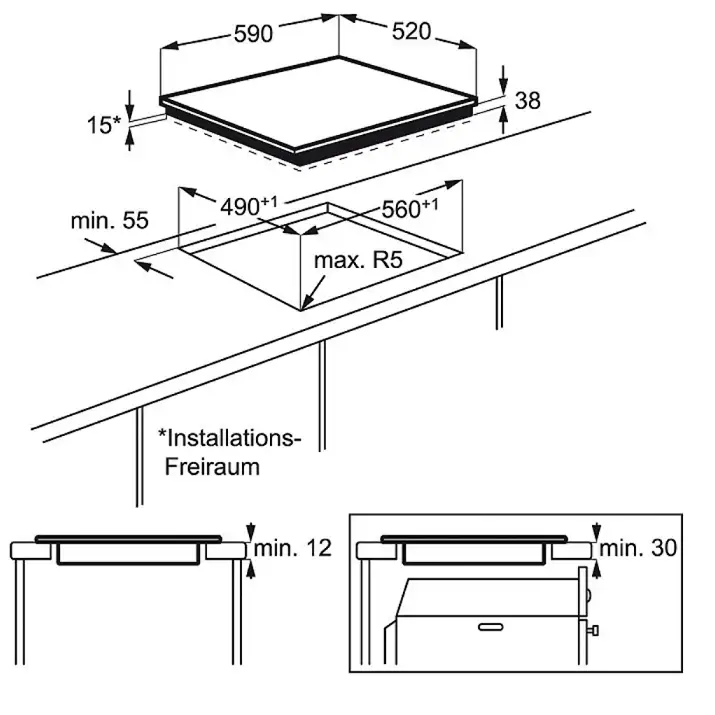 590
520
15*
38
min. 55
$490^{+1}$
$560^{+1}$
max. R5
*Installations-Freiraum
min. 12
min. 30