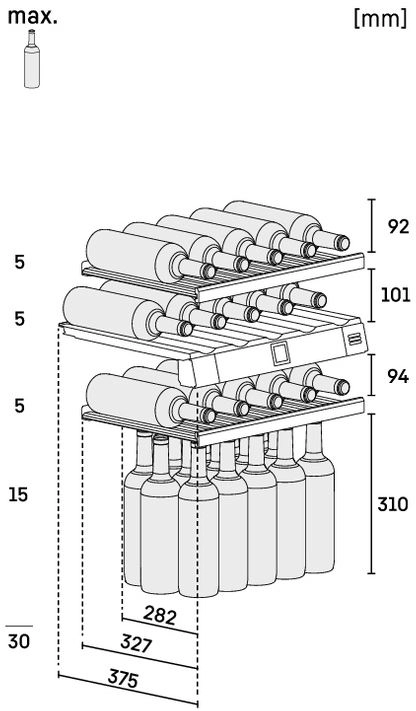 max.

[mm]

5
5
5
15
30

92
101
94
310

282
327
375