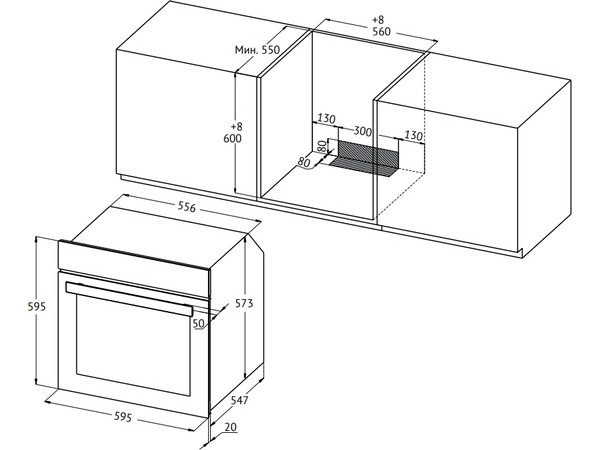 +8
560
Мин. 550
+8
600
130
300
130
80
80
556
595
573
50
547
595
20