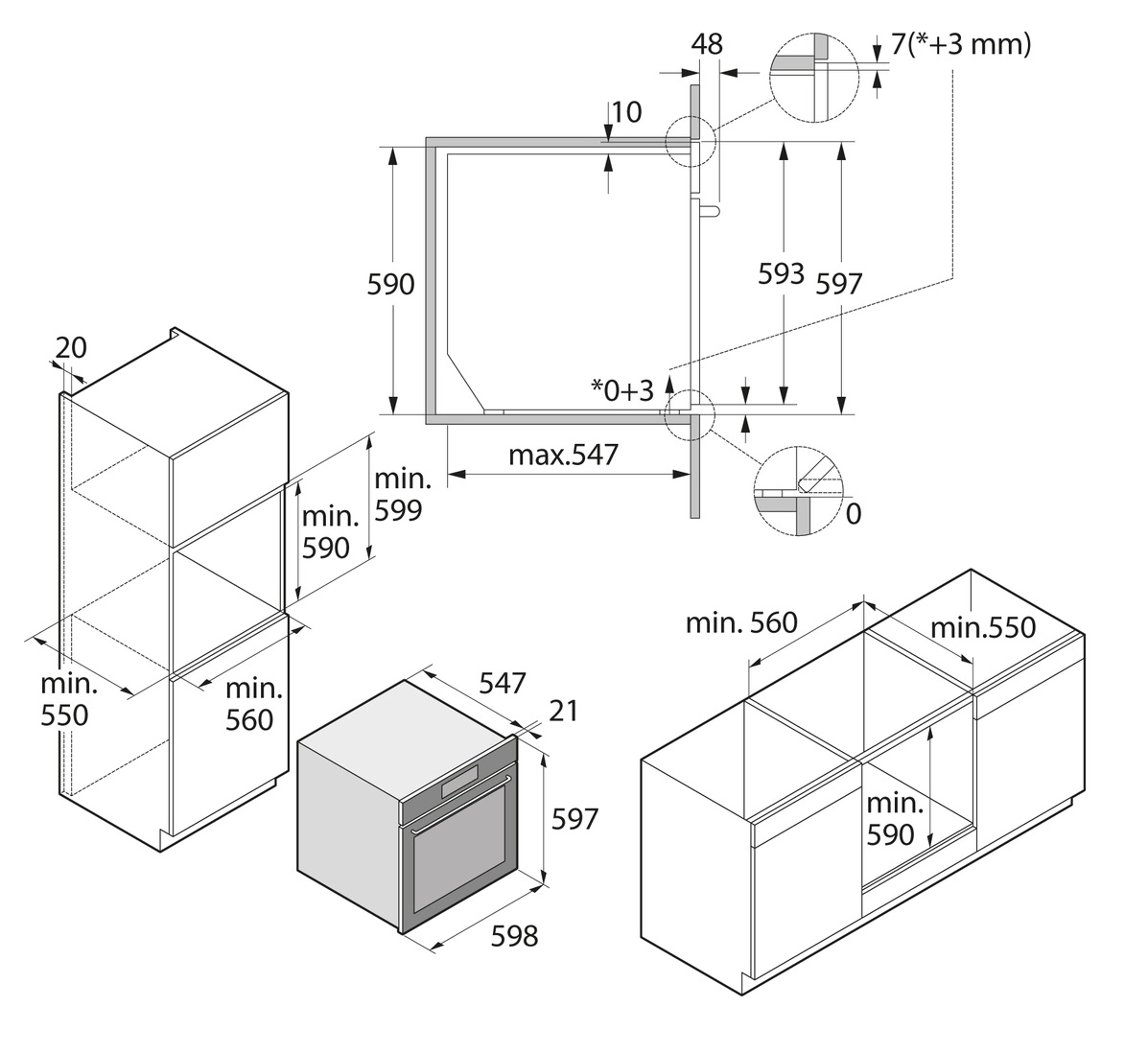 48
7(*+3 mm)
10
590
593
597
*0+3
max.547
0
20
min.
599
min.
590
min.
550
min.
560
547
21
597
598
min. 560
min.550
min.
590