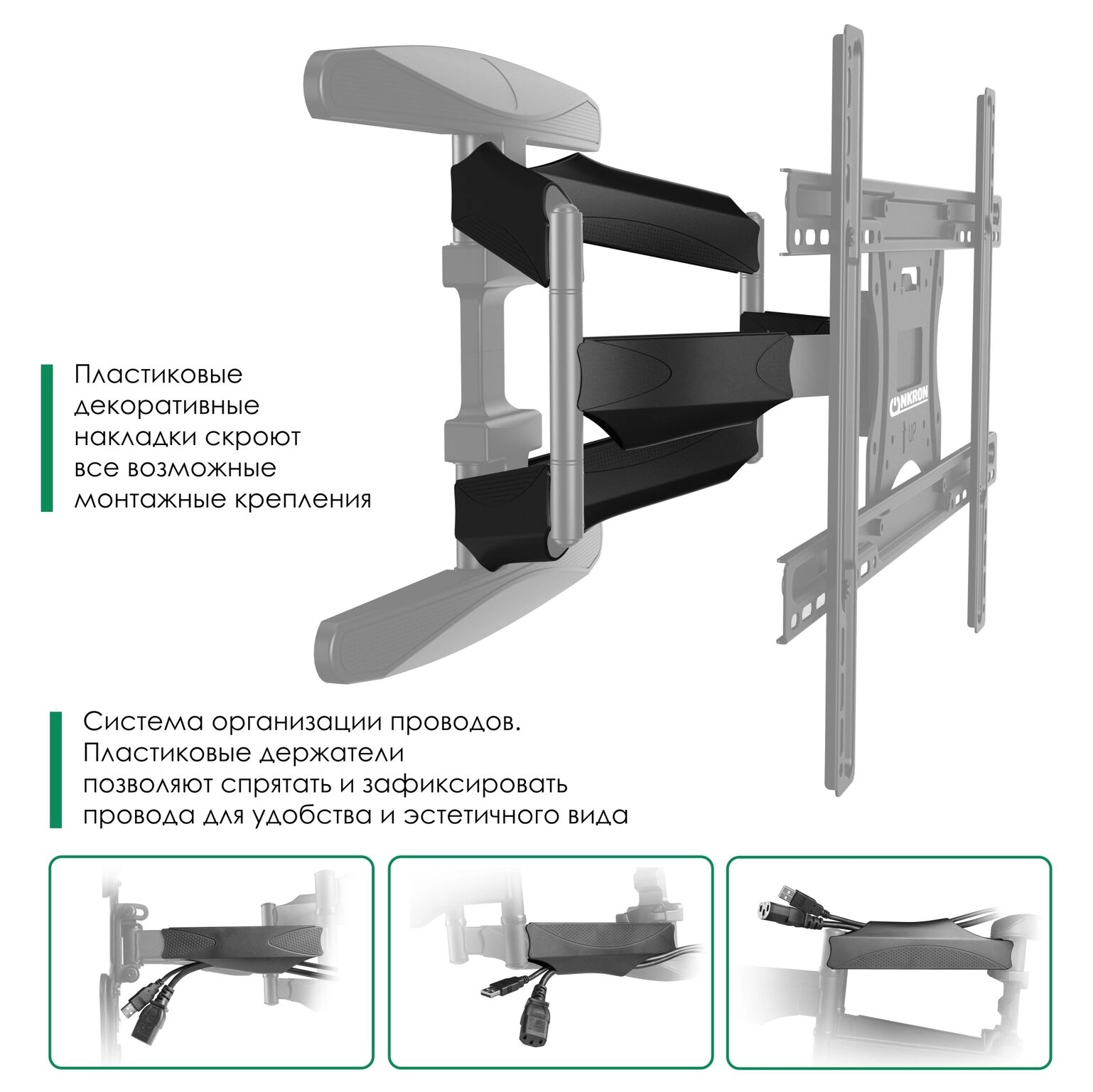 ONKRON

UP

Пластиковые декоративные накладки скроют все возможные монтажные крепления

Система организации проводов. Пластиковые держатели позволяют спрятать и зафиксировать провода для удобства и эстетичного вида