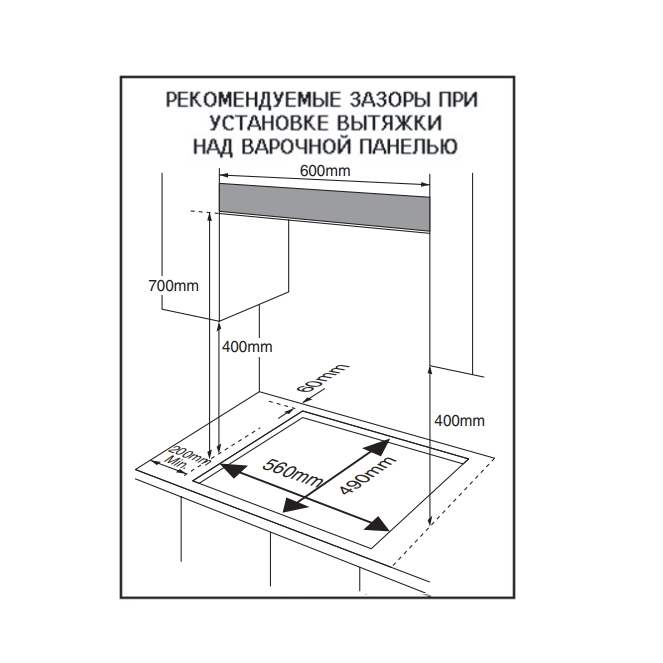 РЕКОМЕНДУЕМЫЕ ЗАЗОРЫ ПРИ УСТАНОВКЕ ВЫТЯЖКИ НАД ВАРОЧНОЙ ПАНЕЛЬЮ

600mm

700mm

400mm

60mm

400mm

200mm Min.

560mm

490mm