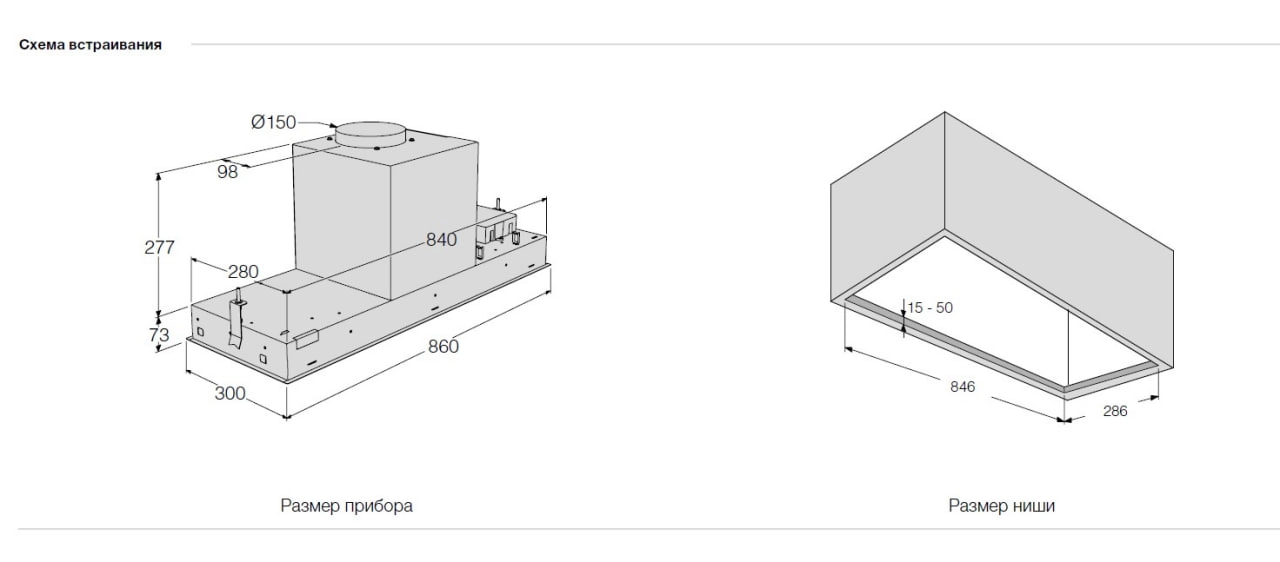 Схема встраивания

Ø150

98

277

840

280

73

860

300

Размер прибора

15 - 50

846

286

Размер ниши