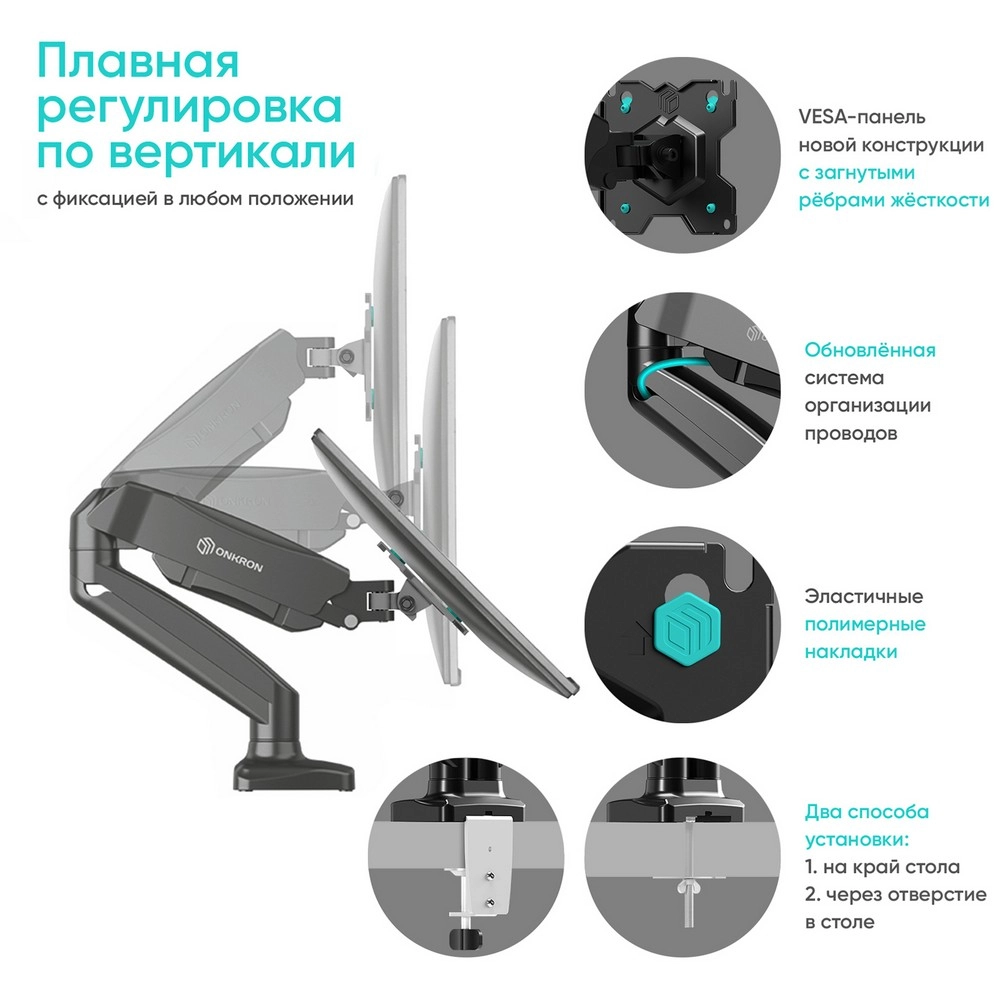 Плавная регулировка по вертикали

с фиксацией в любом положении

ONKRON

VESA-панель новой конструкции с загнутыми рёбрами жёсткости

Обновлённая система организации проводов

Эластичные полимерные накладки

Два способа установки:
1. на край стола
2. через отверстие в столе