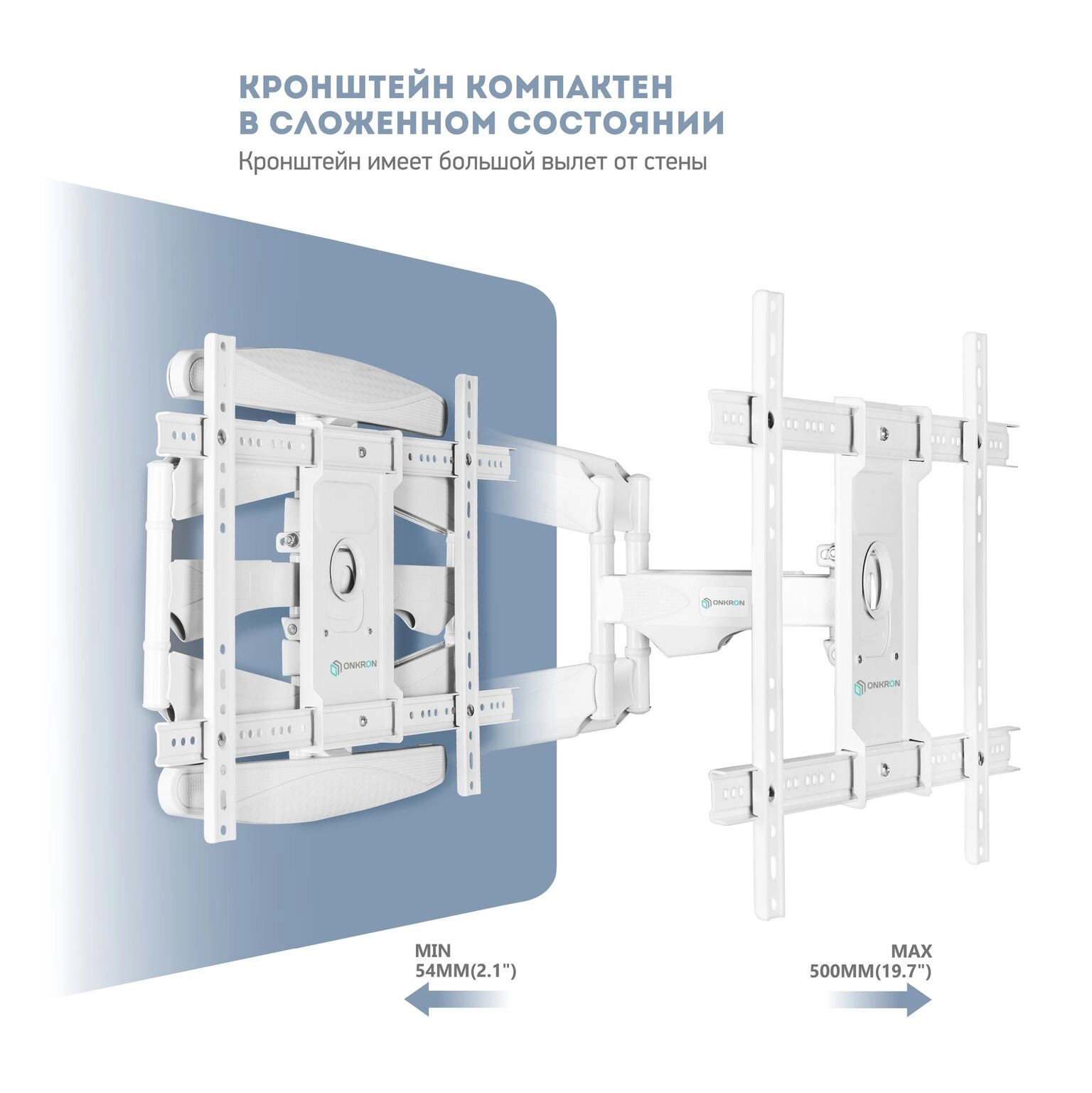 КРОНШТЕЙН КОМПАКТЕН В СЛОЖЕННОМ СОСТОЯНИИ

Кронштейн имеет большой вылет от стены

ONKRON

ONKRON

ONKRON

MIN
54MM(2.1")

MAX
500MM(19.7")