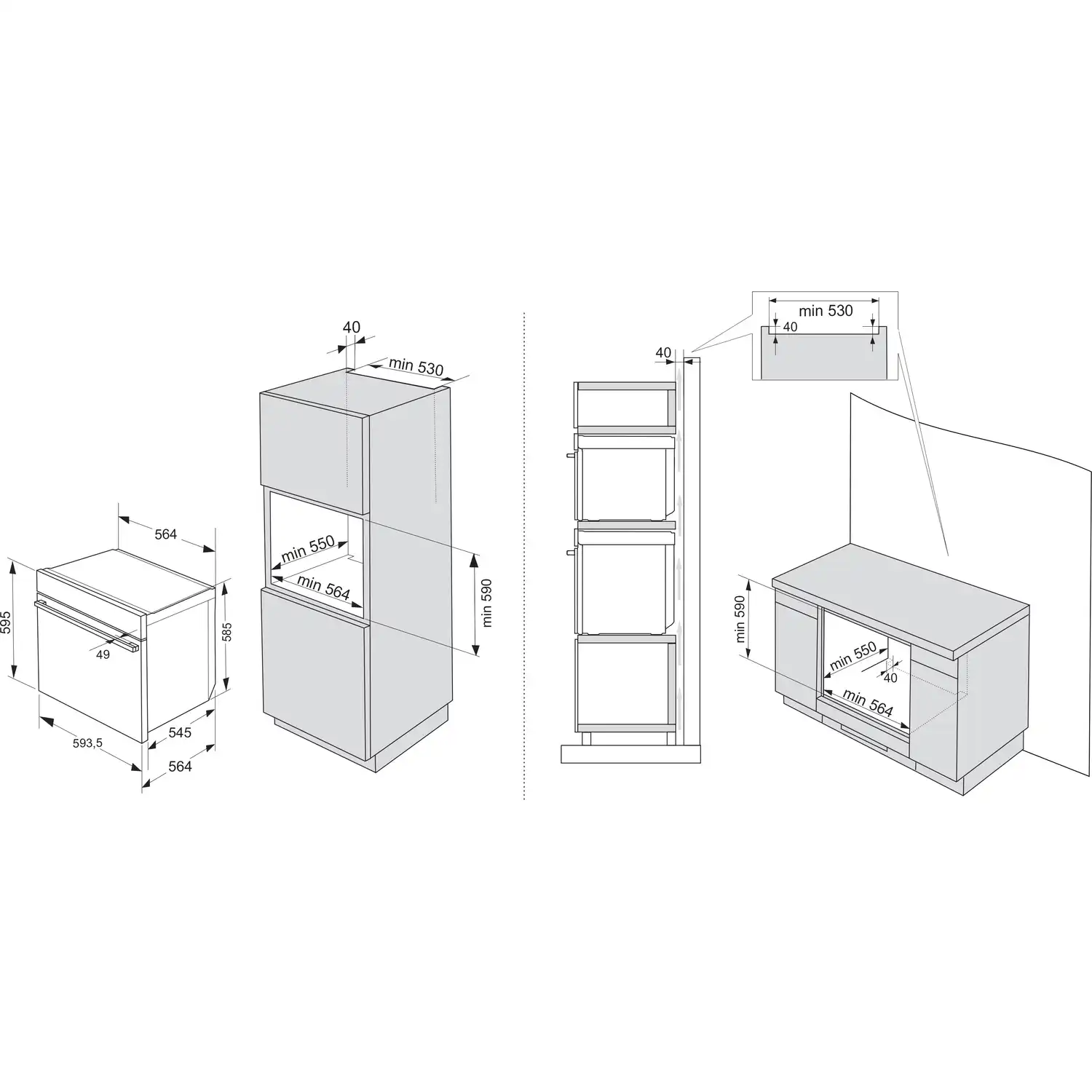 564
595
585
49
593,5
545
564
40
min 530
min 550
min 564
min 590
40
min 530
40
min 590
min 550
40
min 564