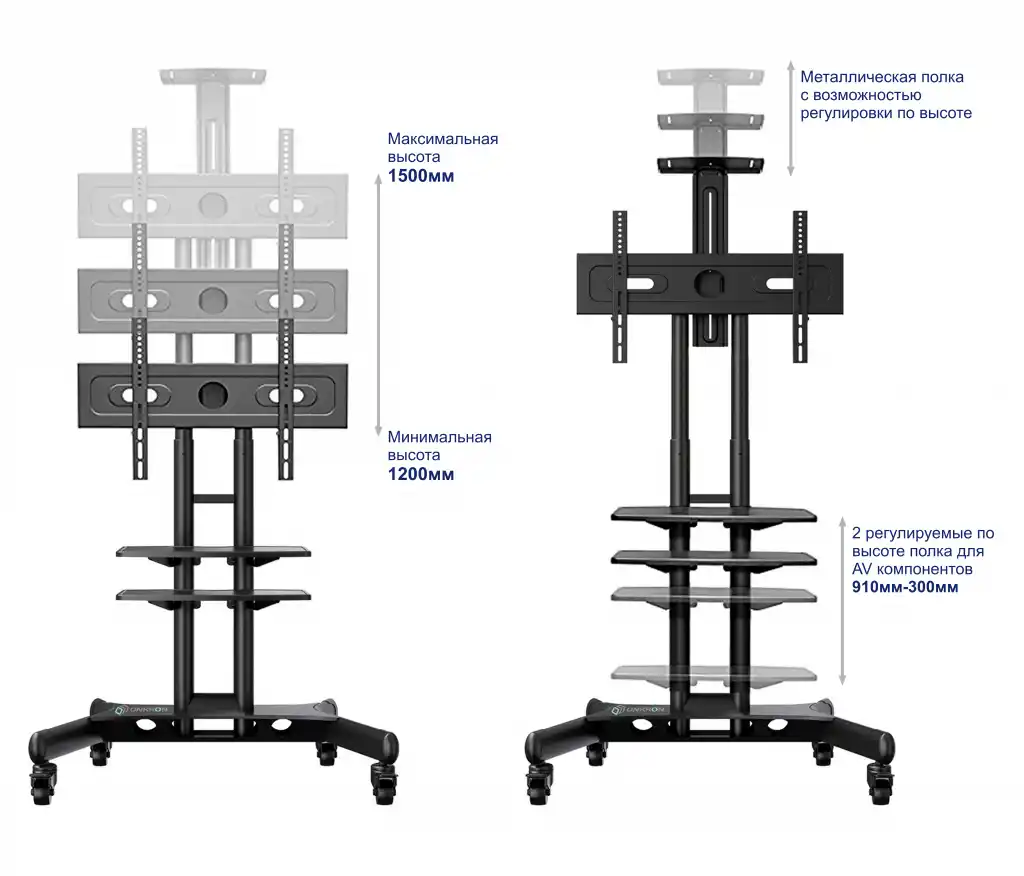 Максимальная высота
1500мм

Минимальная высота
1200мм

ONKRON

Металлическая полка с возможностью регулировки по высоте

2 регулируемые по высоте полка для AV компонентов
910мм-300мм

ONKRON