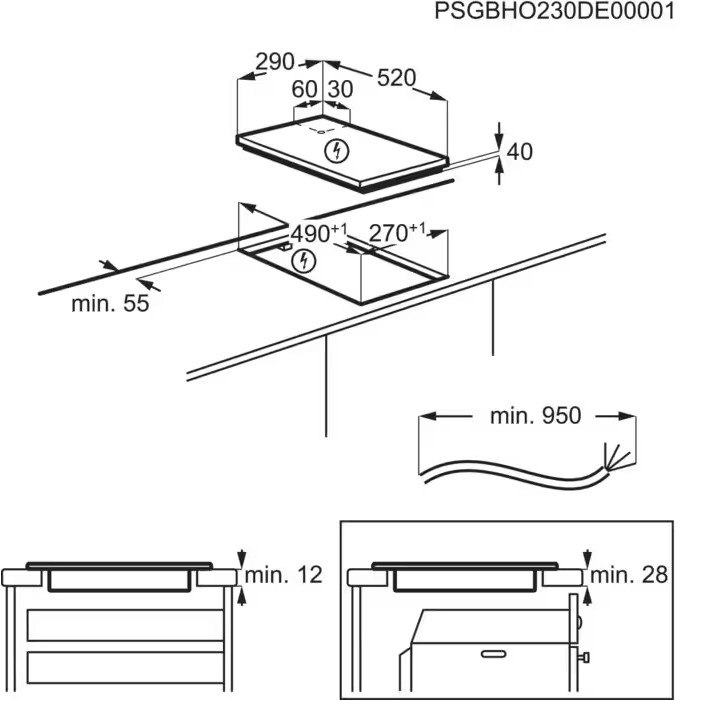 PSGBHO230DE00001

290
520
60
30
40

$490^{+1}$
$270^{+1}$
min. 55

min. 950

min. 12

min. 28