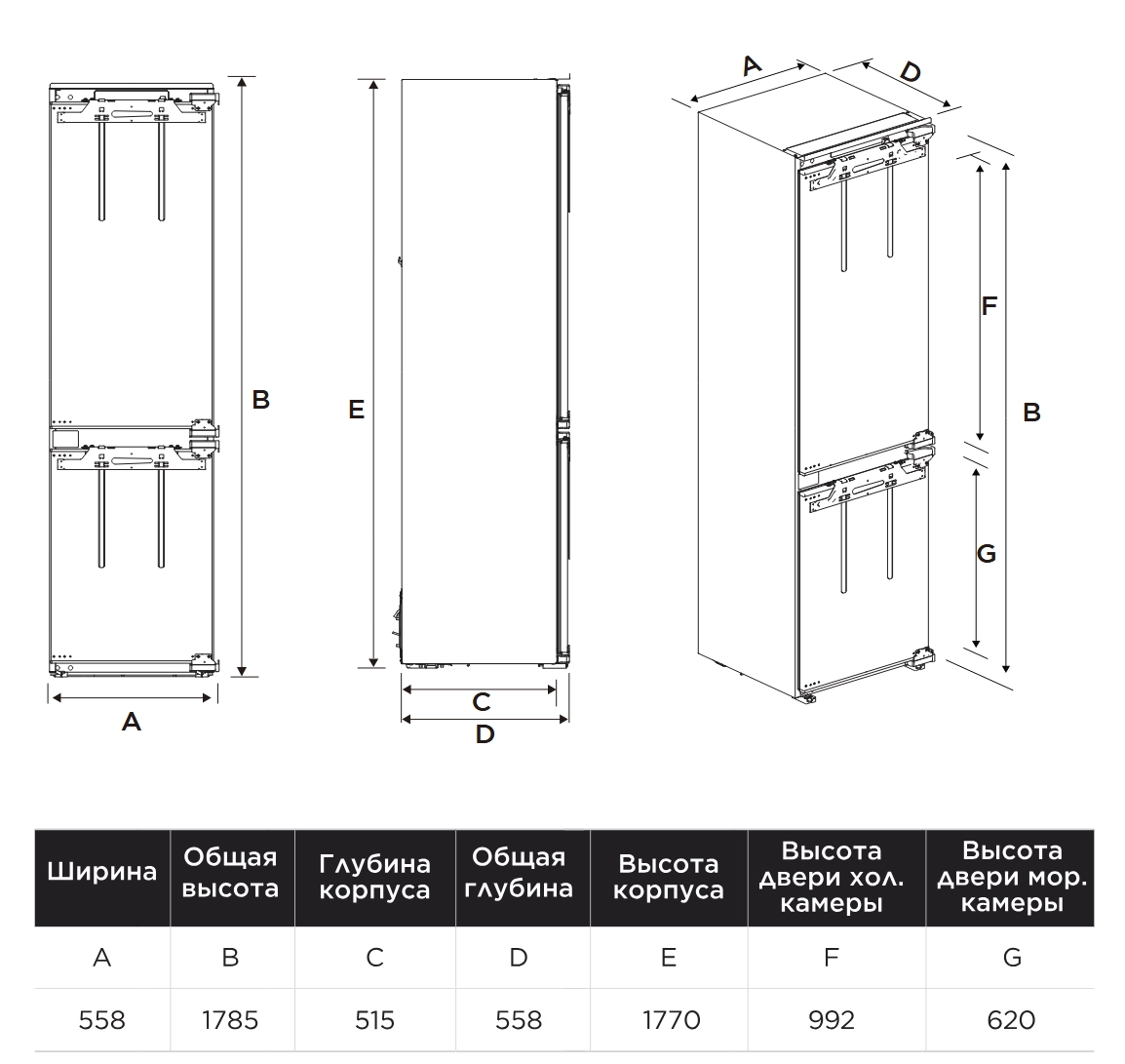 B

A

E

C

D

A

D

F

B

G

| Ширина | Общая высота | Глубина корпуса | Общая глубина | Высота корпуса | Высота двери хол. камеры | Высота двери мор. камеры |
|---|---|---|---|---|---|---|
| A | B | C | D | E | F | G |
| 558 | 1785 | 515 | 558 | 1770 | 992 | 620 |