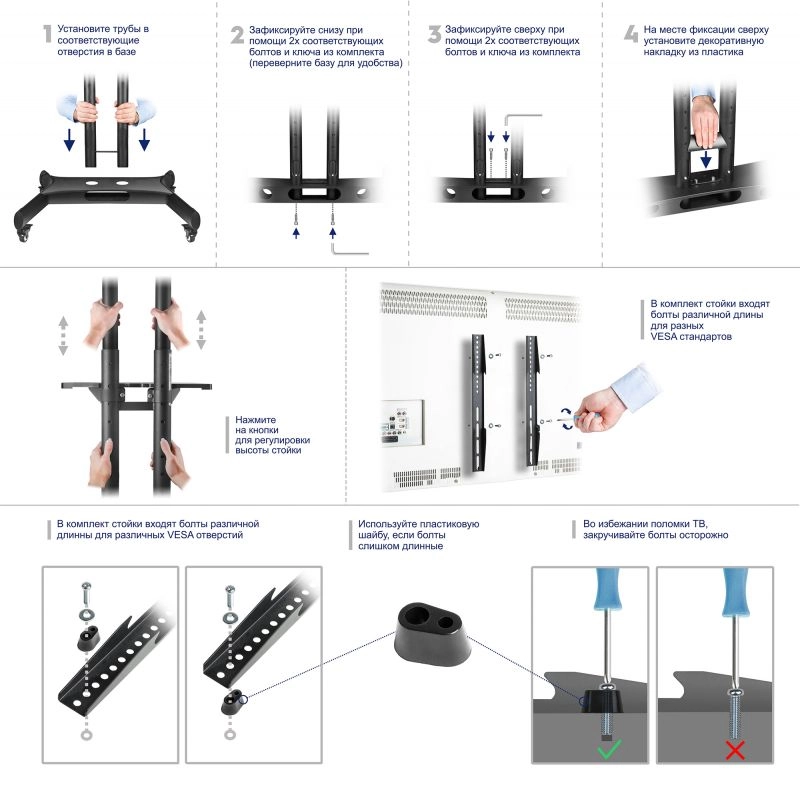 1 Установите трубы в соответствующие отверстия в базе

2 Зафиксируйте снизу при помощи 2х соответствующих болтов и ключа из комплекта (переверните базу для удобства)

3 Зафиксируйте сверху при помощи 2х соответствующих болтов и ключа из комплекта

4 На месте фиксации сверху установите декоративную накладку из пластика

Нажмите на кнопки для регулировки высоты стойки

В комплект стойки входят болты различной длины для разных VESA стандартов

В комплект стойки входят болты различной длинны для различных VESA отверстий

Используйте пластиковую шайбу, если болты слишком длинные

Во избежании поломки ТВ, закручивайте болты осторожно