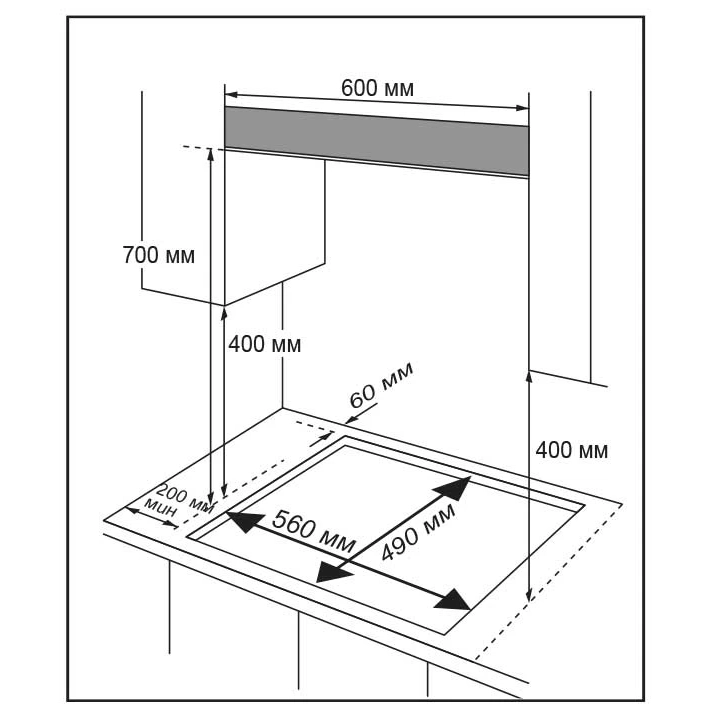 600 мм

700 мм

400 мм

60 мм

400 мм

200 мм
мин

560 мм

490 мм