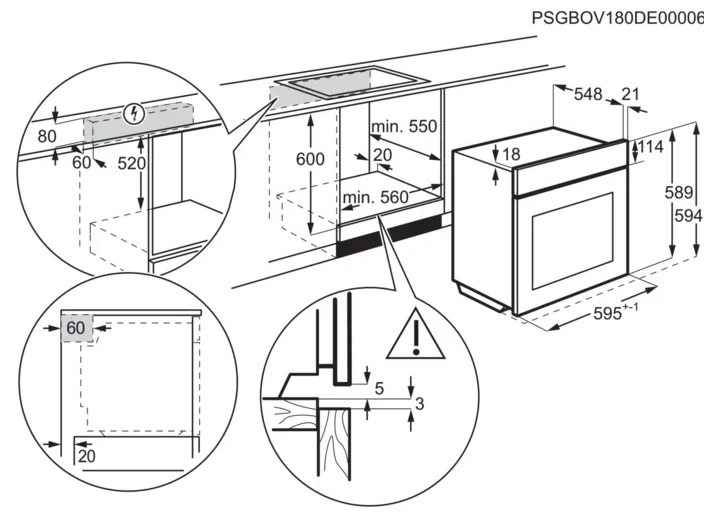 PSGBOV180DE00006

80
60
520

600
min. 550
20
min. 560

548
21
18
114
589
594
$595^{+-1}$

60
20

5
3