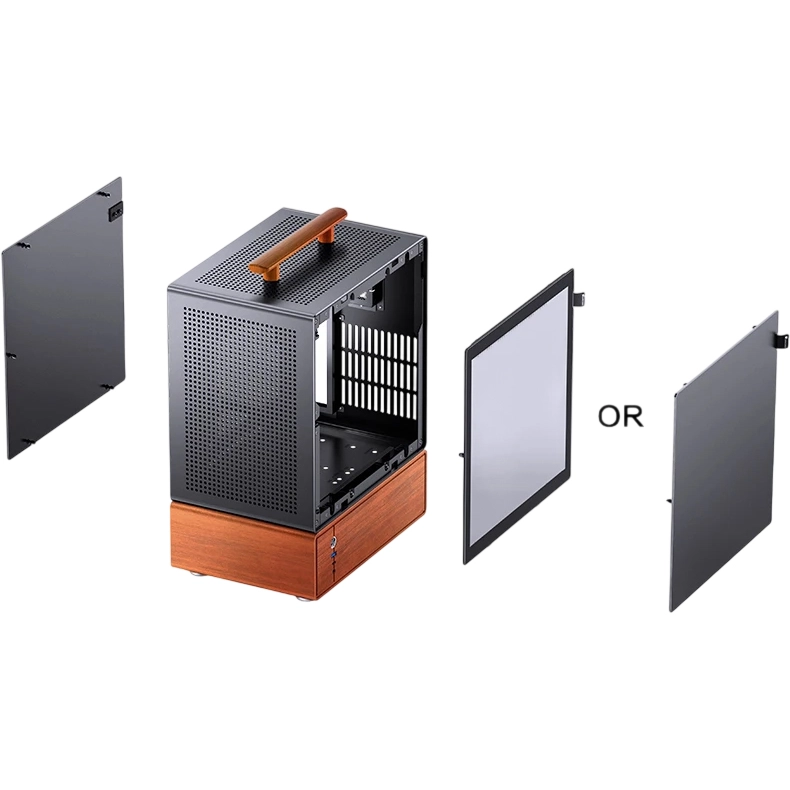 OR