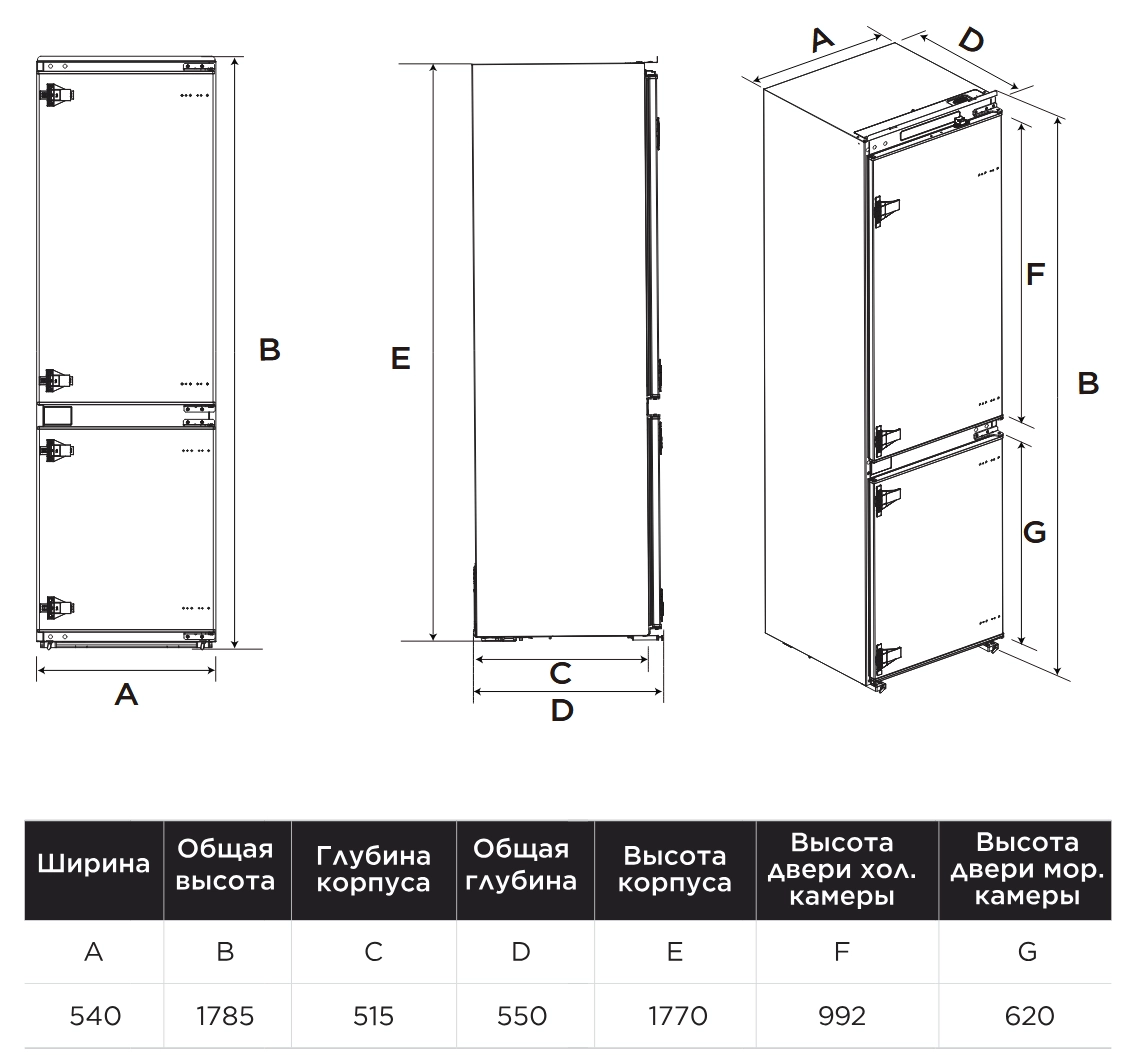 B

A

E

C

D

A

D

F

B

G

| Ширина | Общая высота | Глубина корпуса | Общая глубина | Высота корпуса | Высота двери хол. камеры | Высота двери мор. камеры |
|---|---|---|---|---|---|---|
| A | B | C | D | E | F | G |
| 540 | 1785 | 515 | 550 | 1770 | 992 | 620 |