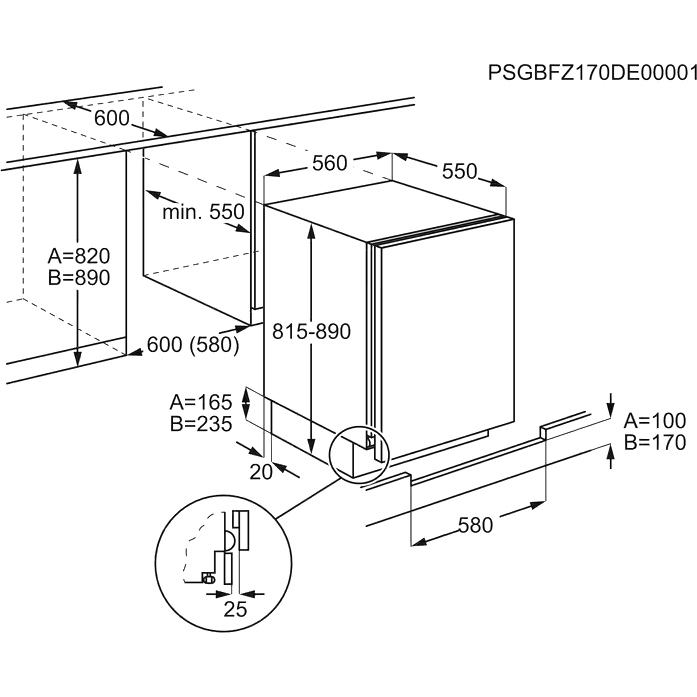 PSGBFZ170DE00001

600

560

550

min. 550

A=820
B=890

815-890

600 (580)

A=165
B=235

20

A=100
B=170

580

25