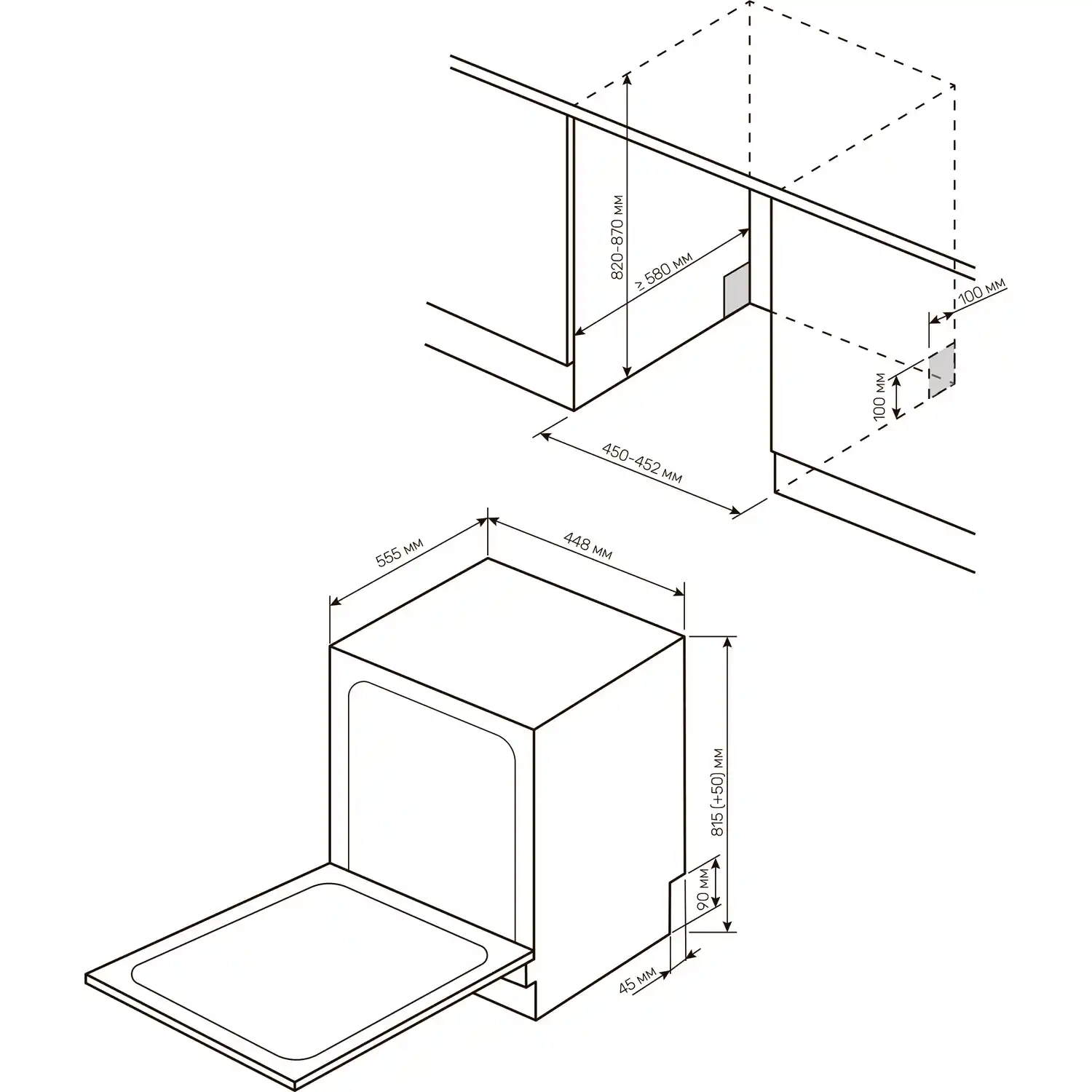 820-870 мм
≥ 580 мм
100 мм
100 мм
450-452 мм
555 мм
448 мм
815 (+50) мм
90 мм
45 мм