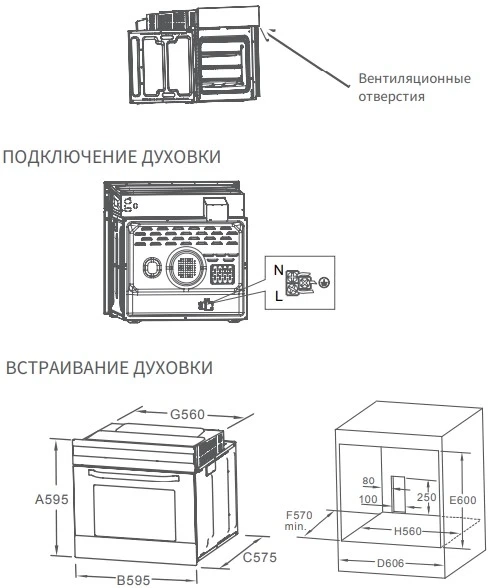 Вентиляционные отверстия

ПОДКЛЮЧЕНИЕ ДУХОВКИ

N
L

ВСТРАИВАНИЕ ДУХОВКИ

G560
A595
C575
B595

80
100
250
E600
F570 min.
H560
D606