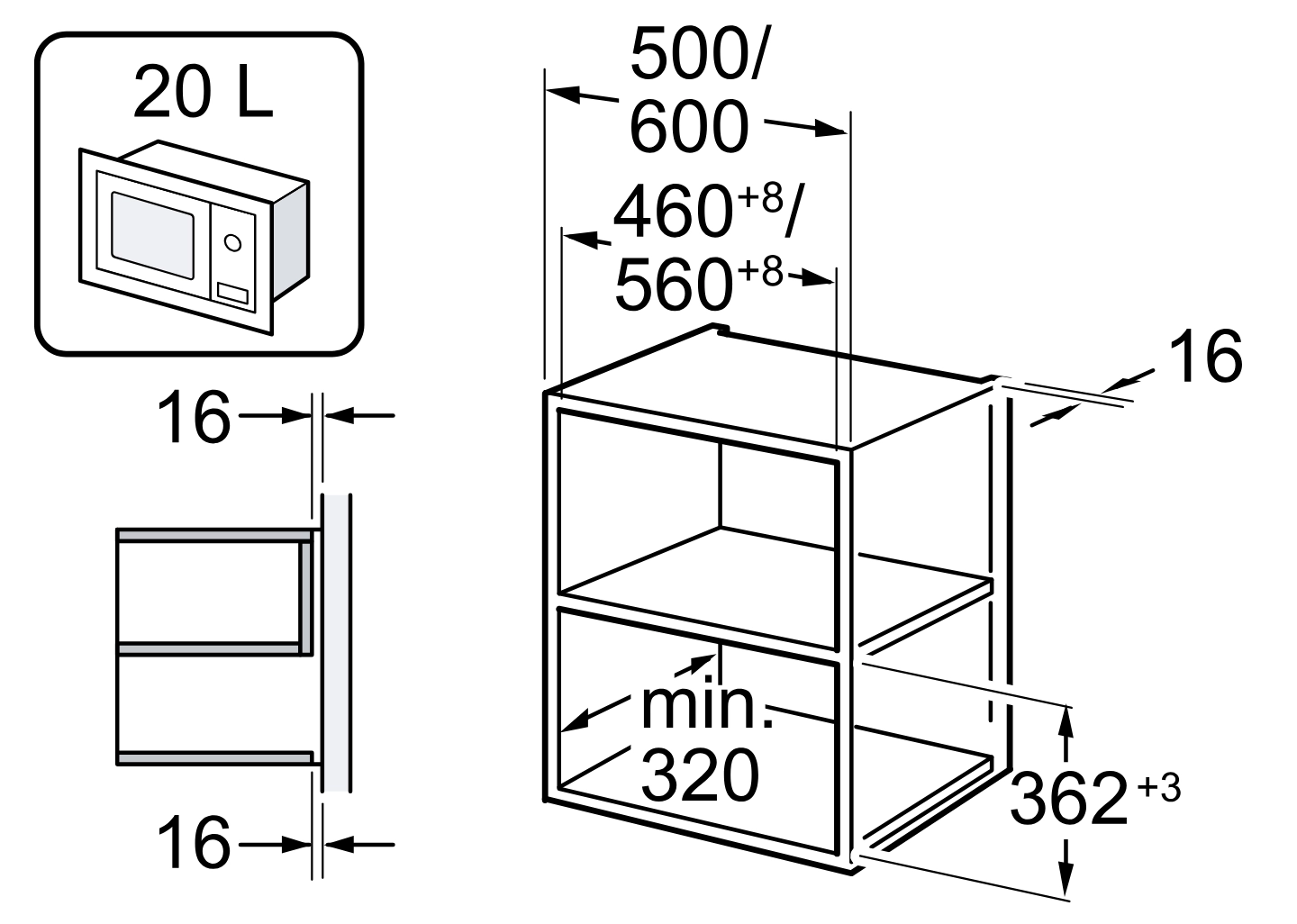 20 L

16

16

500/
600

$460^{+8}$/
$560^{+8}$

16

min.
320

$362^{+3}$