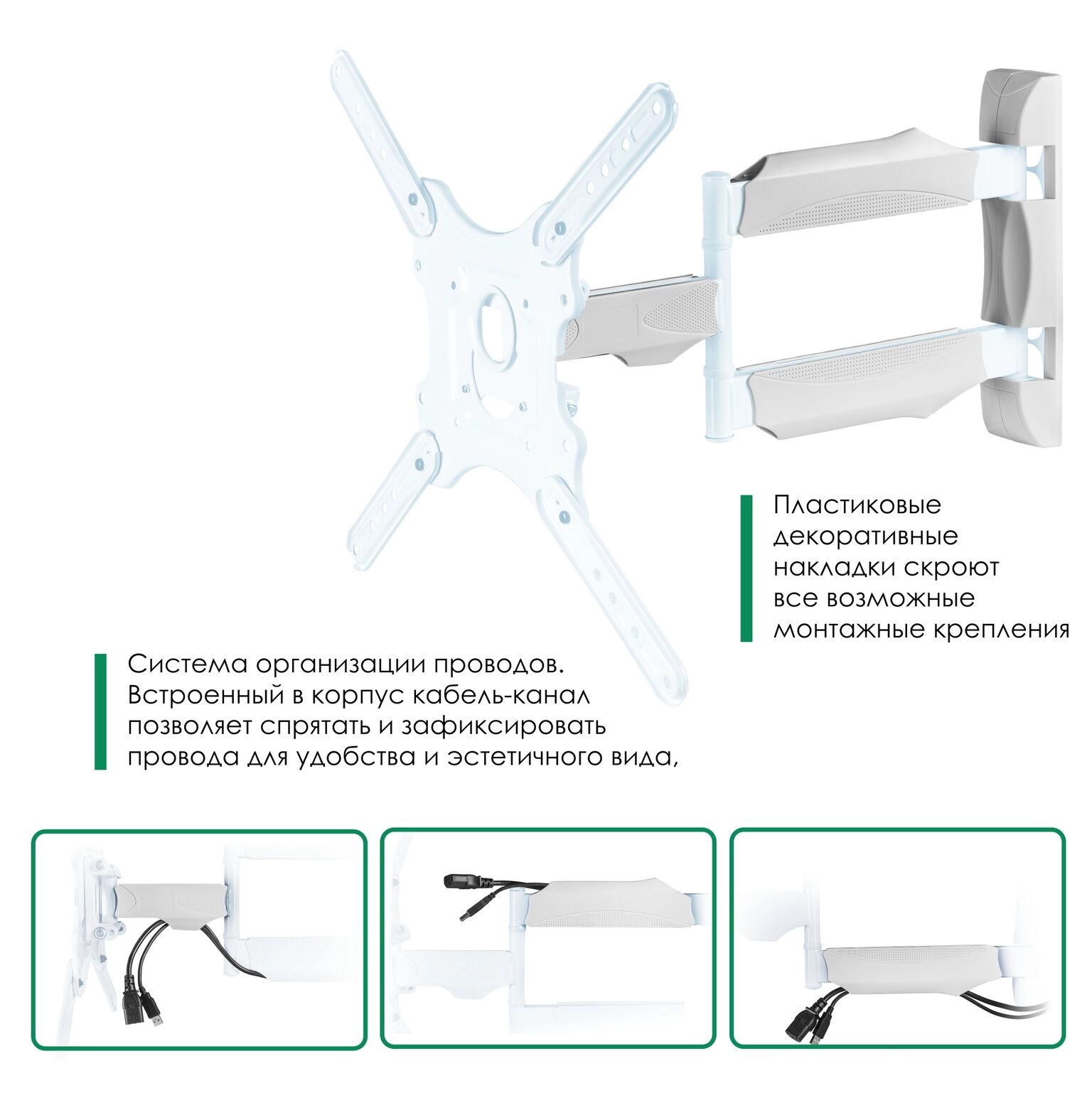 Пластиковые декоративные накладки скроют все возможные монтажные крепления

Система организации проводов. Встроенный в корпус кабель-канал позволяет спрятать и зафиксировать провода для удобства и эстетичного вида,