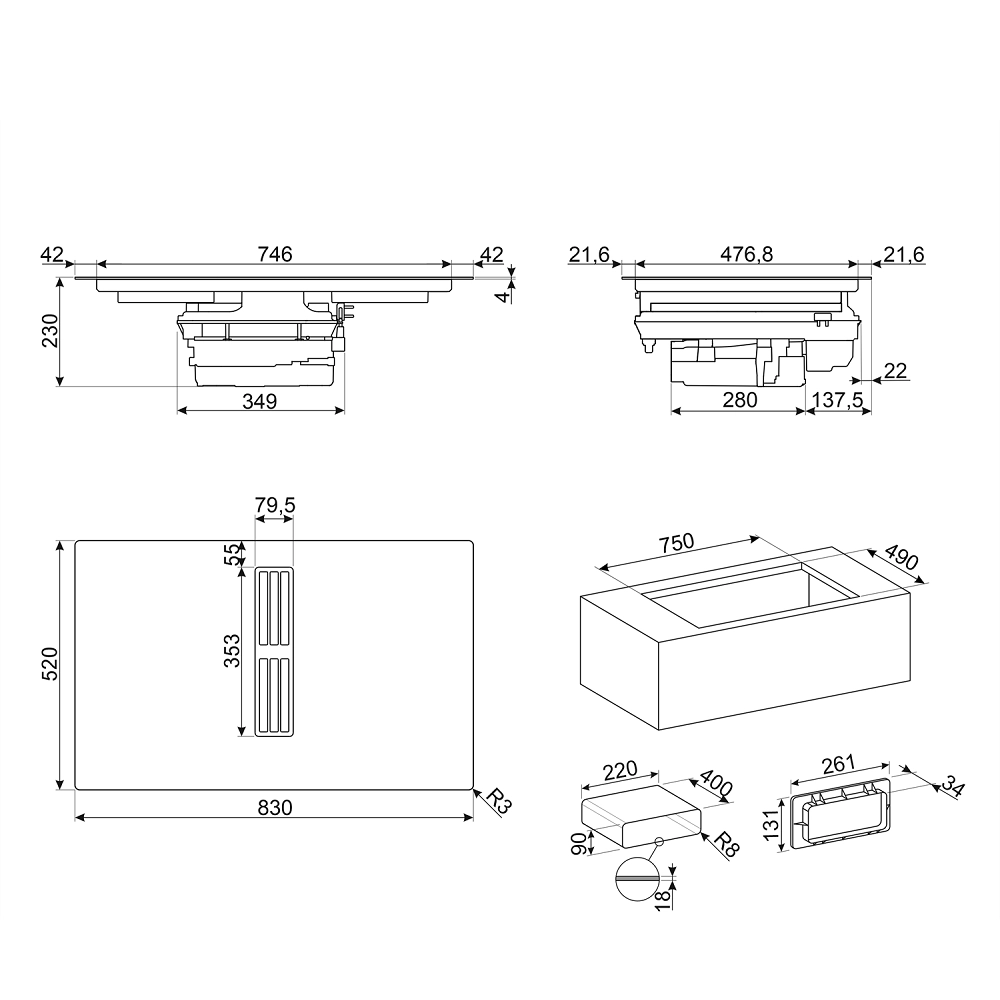 42
746
42
4
230
349
21,6
476,8
21,6
22
280
137,5
79,5
55
353
520
830
R3
750
490
220
400
90
R8
18
261
34
131