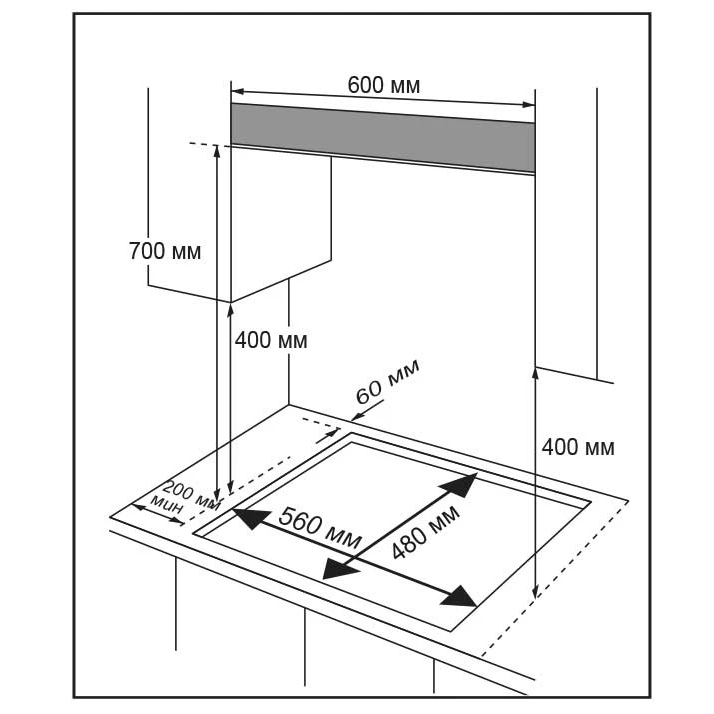 600 мм

700 мм

400 мм

60 мм

400 мм

200 мм
мин

560 мм

480 мм