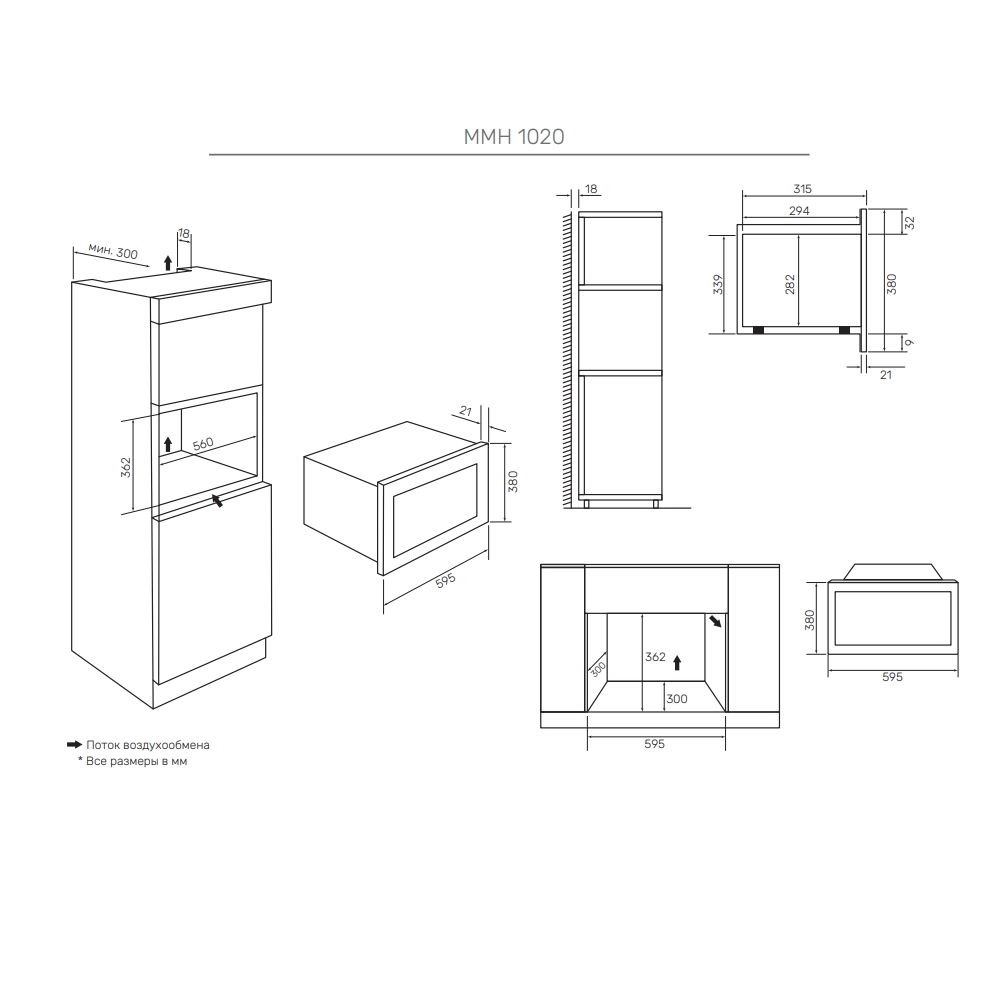 MMH 1020

мин. 300
18
362
560

21
380
595

18

315
294
32
339
282
380
9
21

300
362
300
595

380
595

Поток воздухообмена
* Все размеры в мм