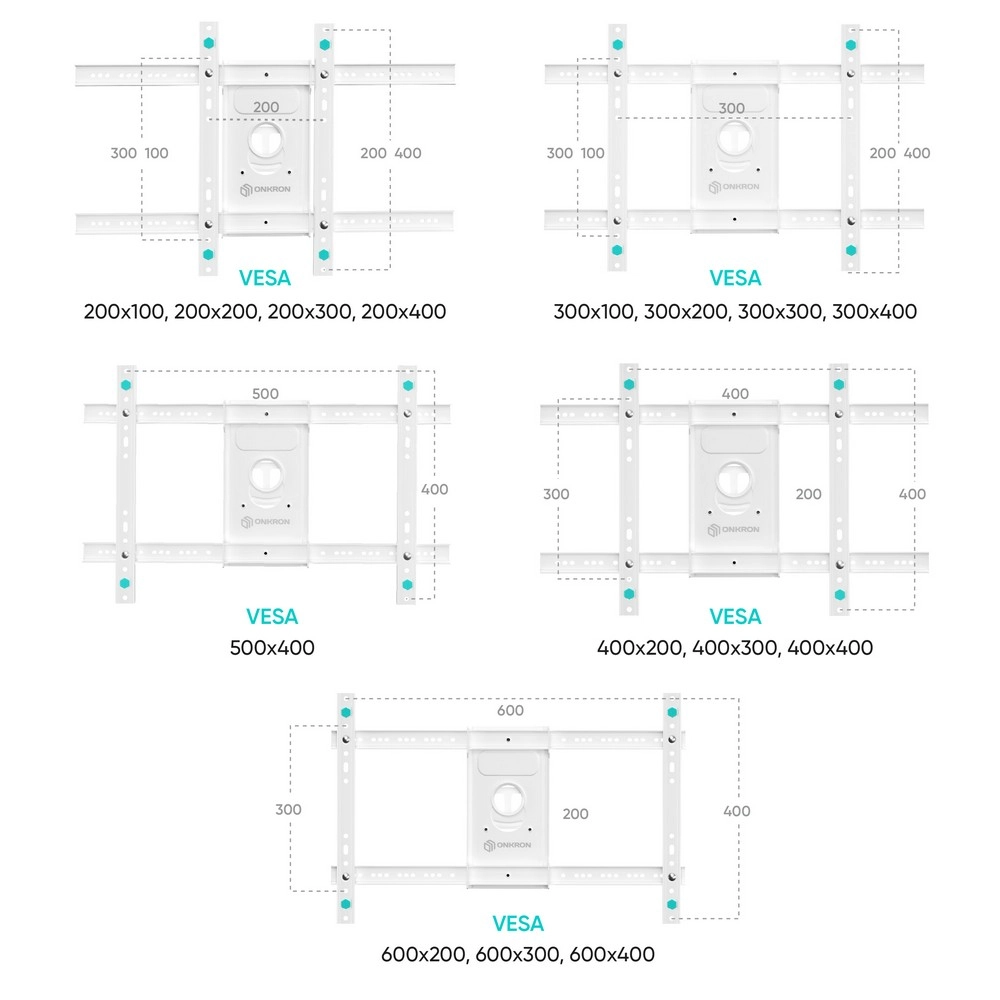 200
300 100
200 400
ONKRON
VESA
200x100, 200x200, 200x300, 200x400

300
300 100
200 400
ONKRON
VESA
300x100, 300x200, 300x300, 300x400

500
400
ONKRON
VESA
500x400

400
300
200
400
ONKRON
VESA
400x200, 400x300, 400x400

600
300
200
400
ONKRON
VESA
600x200, 600x300, 600x400