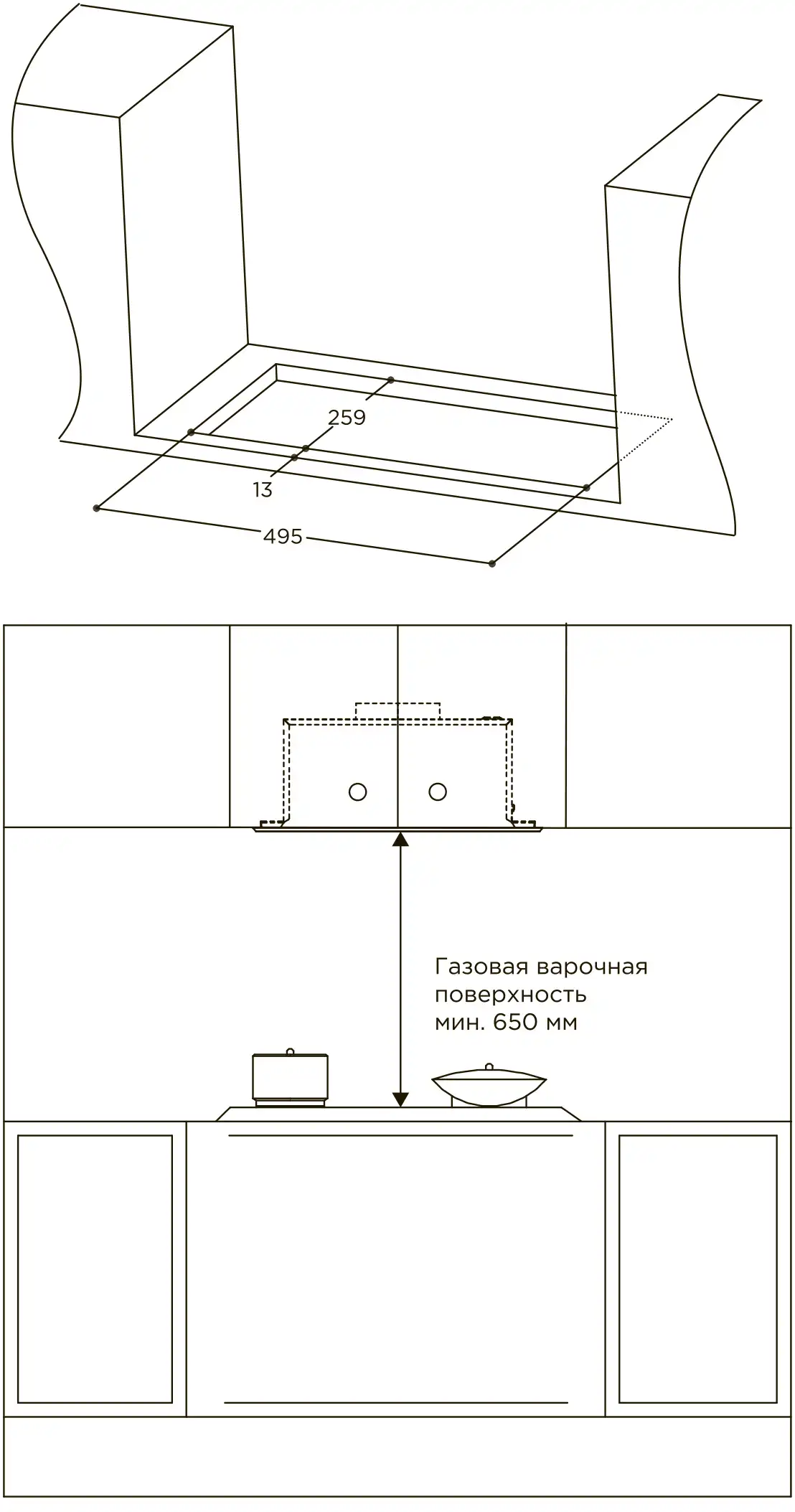 259

13

495

Газовая варочная поверхность мин. 650 мм